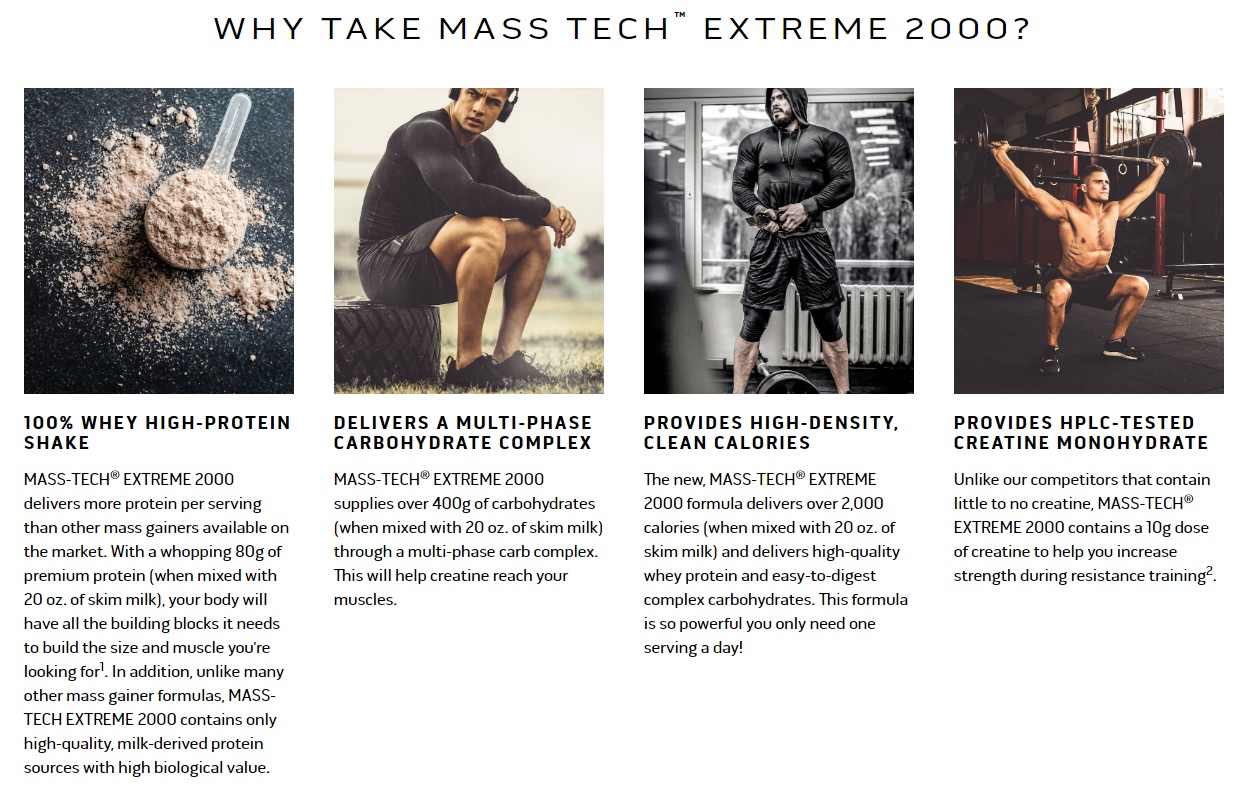 WHY TAKE MASS TECH™ EXTREME 2000?

100% WHEY HIGH-PROTEIN SHAKE

MASS-TECH® EXTREME 2000 delivers more protein per serving than other mass gainers available on the market. With a whopping 80g of premium protein (when mixed with 20 oz. of skim milk), your body will have all the building blocks it needs to build the size and muscle you're looking for$^1$. In addition, unlike many other mass gainer formulas, MASS-TECH EXTREME 2000 contains only high-quality, milk-derived protein sources with high biological value.

DELIVERS A MULTI-PHASE CARBOHYDRATE COMPLEX

MASS-TECH® EXTREME 2000 supplies over 400g of carbohydrates (when mixed with 20 oz. of skim milk) through a multi-phase carb complex. This will help creatine reach your muscles.

PROVIDES HIGH-DENSITY, CLEAN CALORIES

The new, MASS-TECH® EXTREME 2000 formula delivers over 2,000 calories (when mixed with 20 oz. of skim milk) and delivers high-quality whey protein and easy-to-digest complex carbohydrates. This formula is so powerful you only need one serving a day!

PROVIDES HPLC-TESTED CREATINE MONOHYDRATE

Unlike our competitors that contain little to no creatine, MASS-TECH® EXTREME 2000 contains a 10g dose of creatine to help you increase strength during resistance training$^2$.