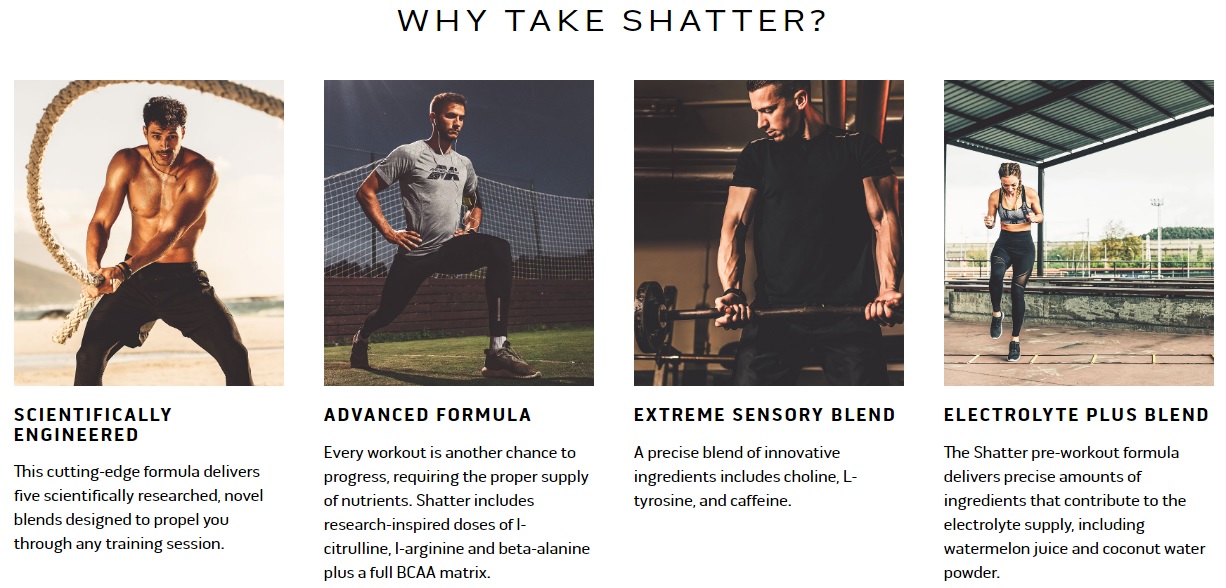 WHY TAKE SHATTER?

SCIENTIFICALLY ENGINEERED

This cutting-edge formula delivers five scientifically researched, novel blends designed to propel you through any training session.

ADVANCED FORMULA

Every workout is another chance to progress, requiring the proper supply of nutrients. Shatter includes research-inspired doses of l-citrulline, l-arginine and beta-alanine plus a full BCAA matrix.

EXTREME SENSORY BLEND

A precise blend of innovative ingredients includes choline, L-tyrosine, and caffeine.

ELECTROLYTE PLUS BLEND

The Shatter pre-workout formula delivers precise amounts of ingredients that contribute to the electrolyte supply, including watermelon juice and coconut water powder.