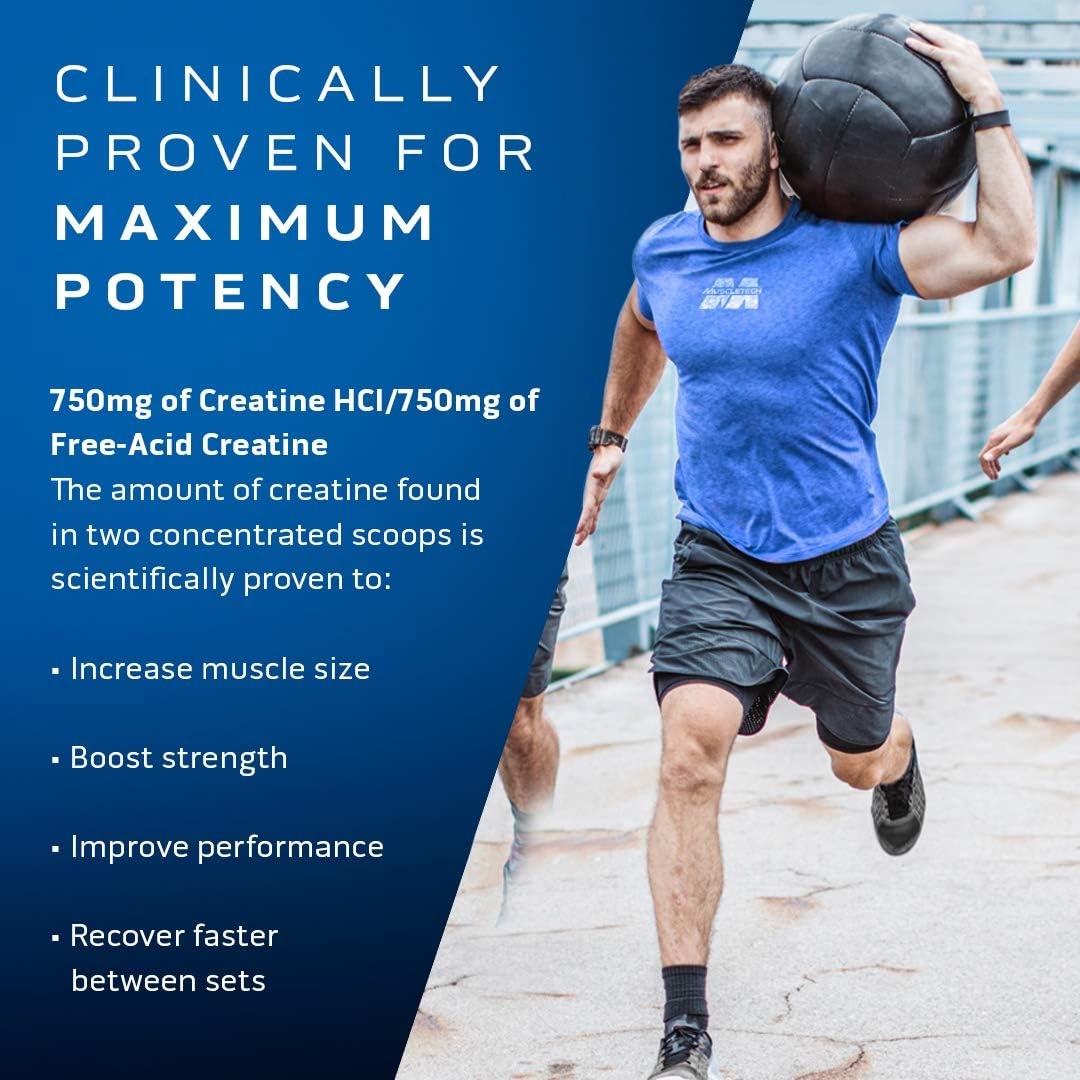 CLINICALLY PROVEN FOR MAXIMUM POTENCY

750mg of Creatine HCl/750mg of Free-Acid Creatine
The amount of creatine found in two concentrated scoops is scientifically proven to:

▪ Increase muscle size

▪ Boost strength

▪ Improve performance

▪ Recover faster between sets

MUSCLETECH