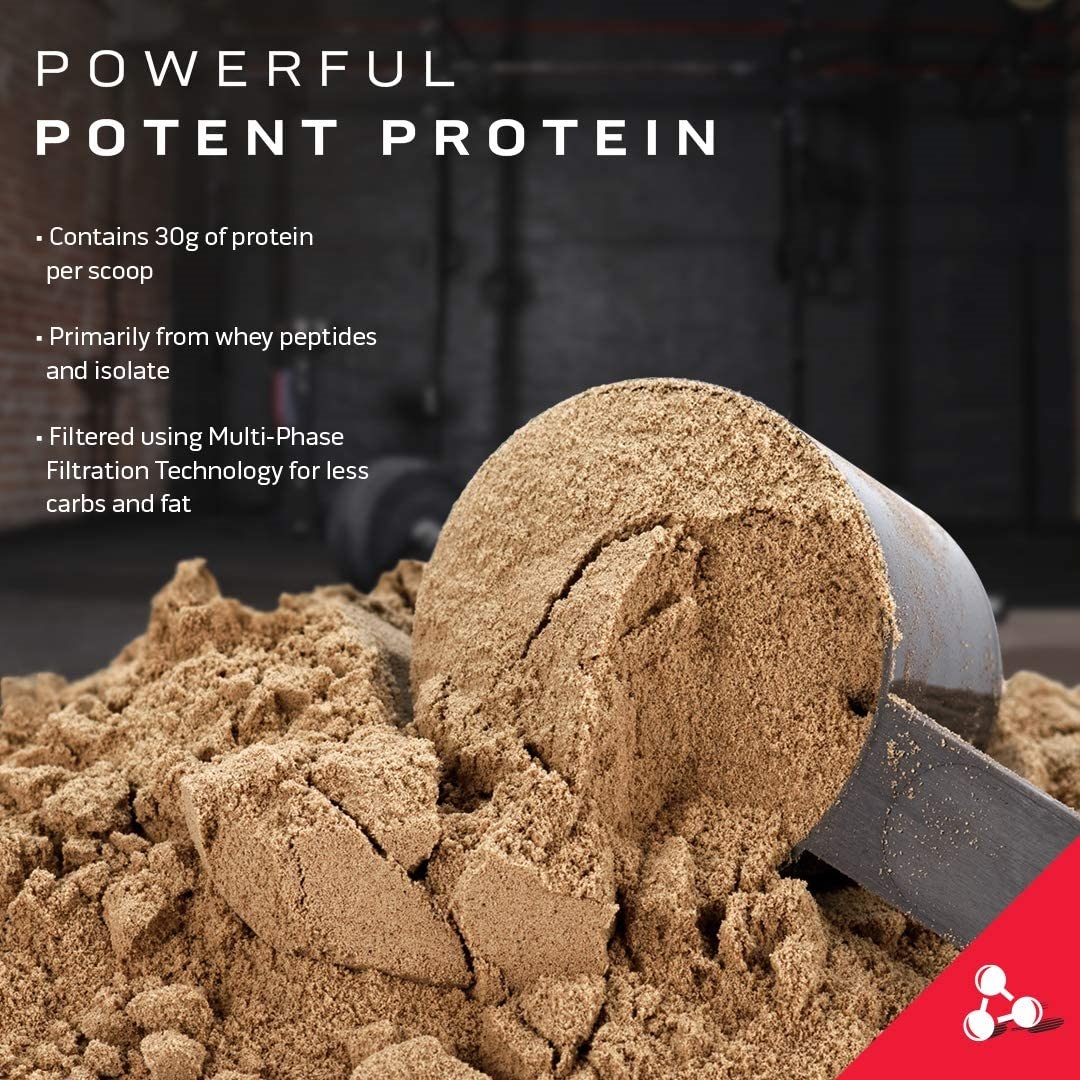 POWERFUL
POTENT PROTEIN

▪ Contains 30g of protein per scoop

▪ Primarily from whey peptides and isolate

▪ Filtered using Multi-Phase Filtration Technology for less carbs and fat