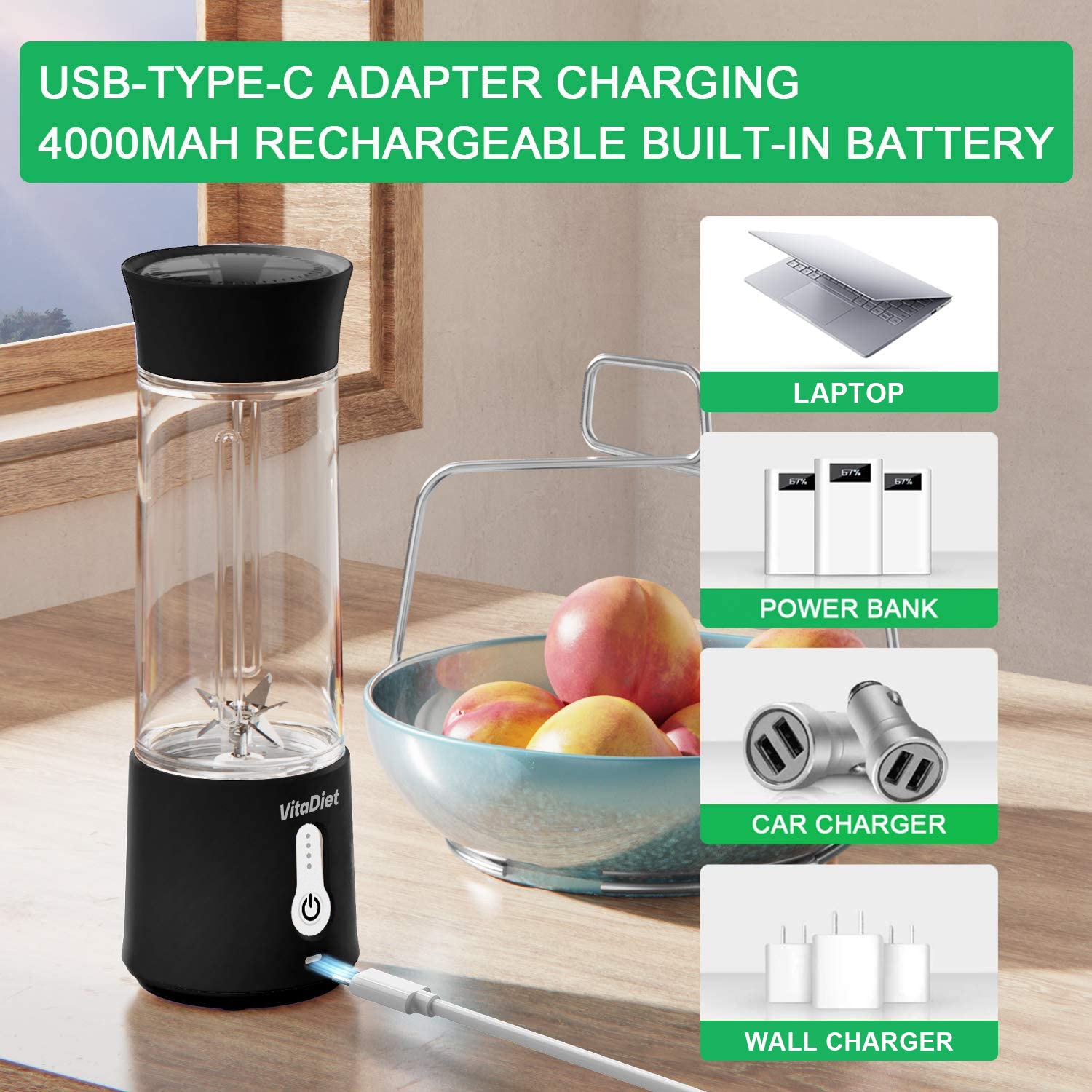 USB-TYPE-C ADAPTER CHARGING
4000MAH RECHARGEABLE BUILT-IN BATTERY

VitaDiet

LAPTOP

67% 67% 67%

POWER BANK

CAR CHARGER

WALL CHARGER