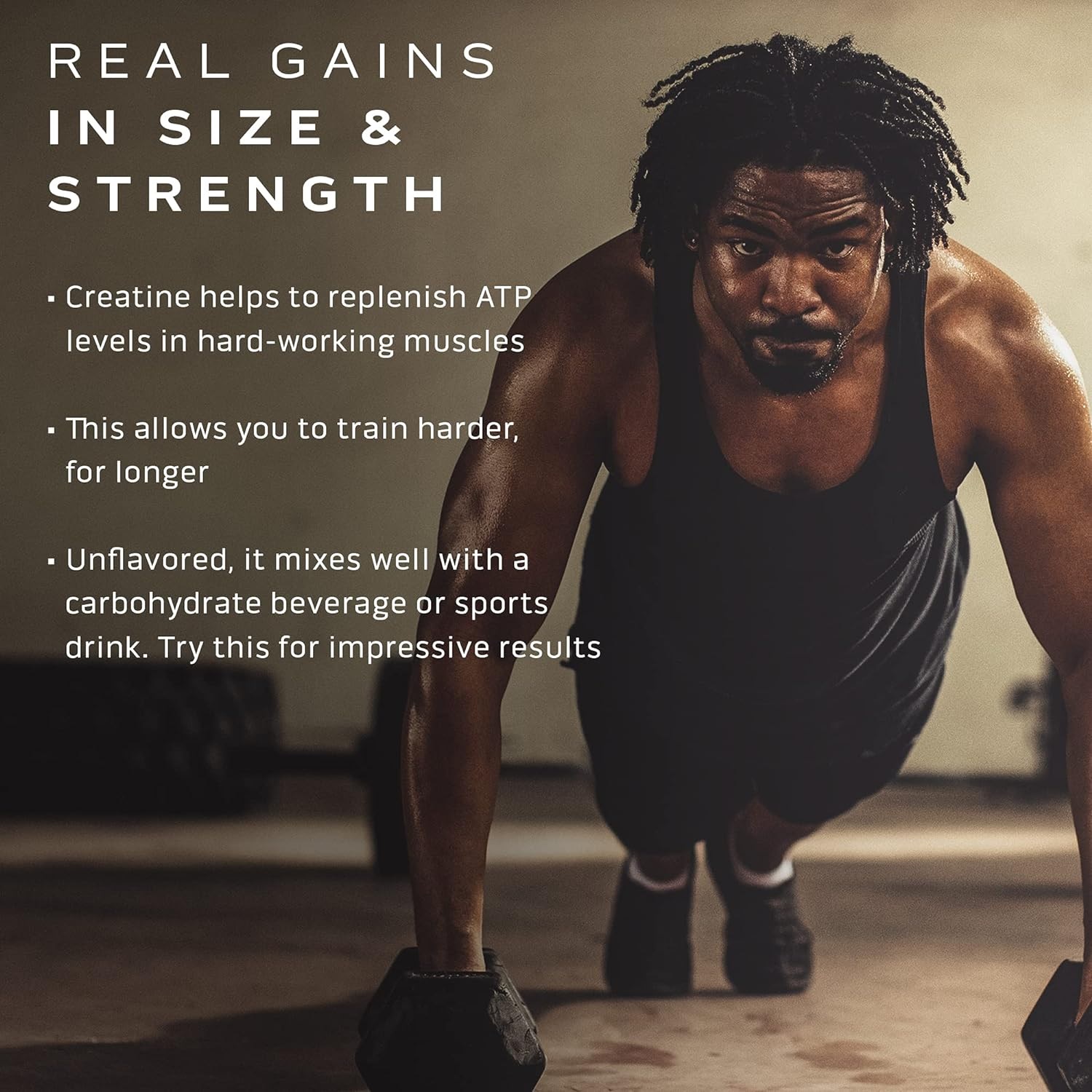 REAL GAINS
IN SIZE & STRENGTH

▪ Creatine helps to replenish ATP levels in hard-working muscles

▪ This allows you to train harder, for longer

▪ Unflavored, it mixes well with a carbohydrate beverage or sports drink. Try this for impressive results